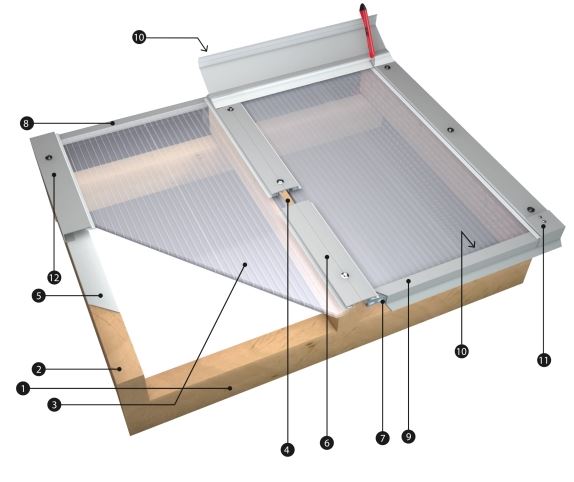 10
8
12
5
2
1
3
4
6
7
9
10
11