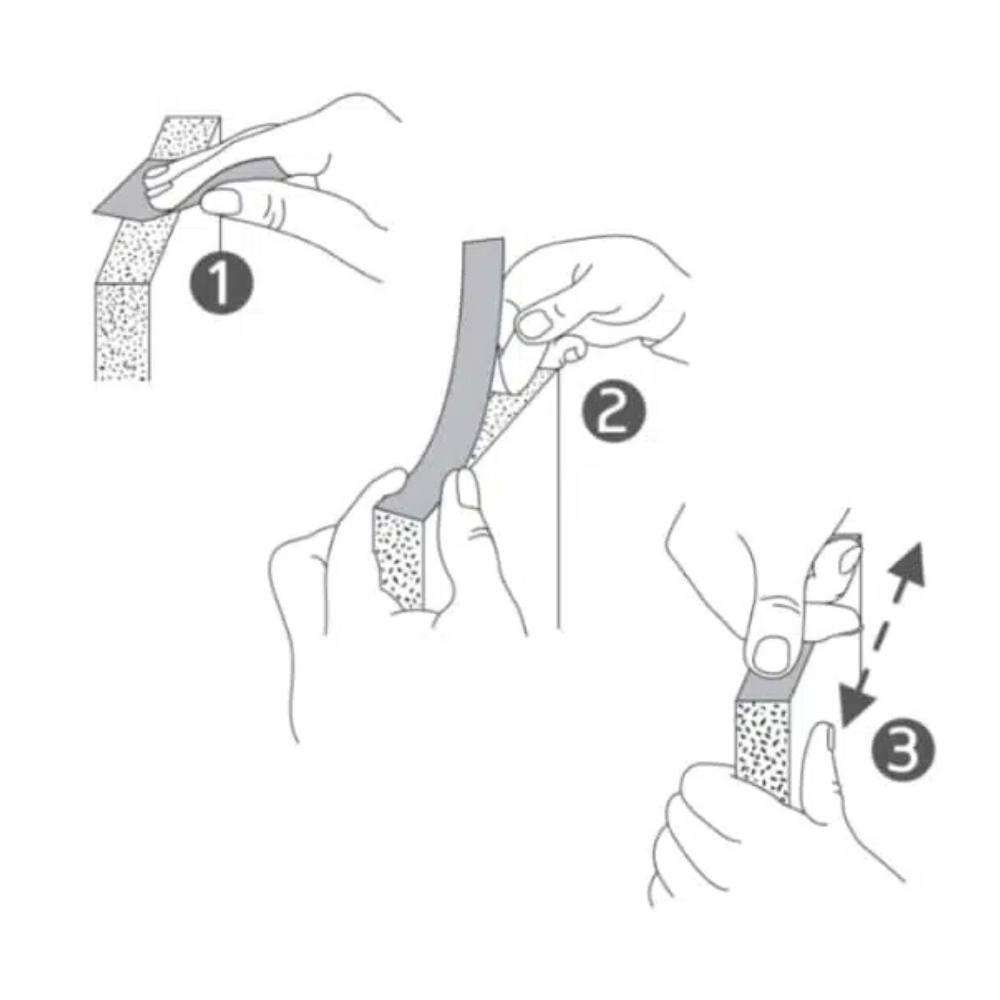 1

2

3