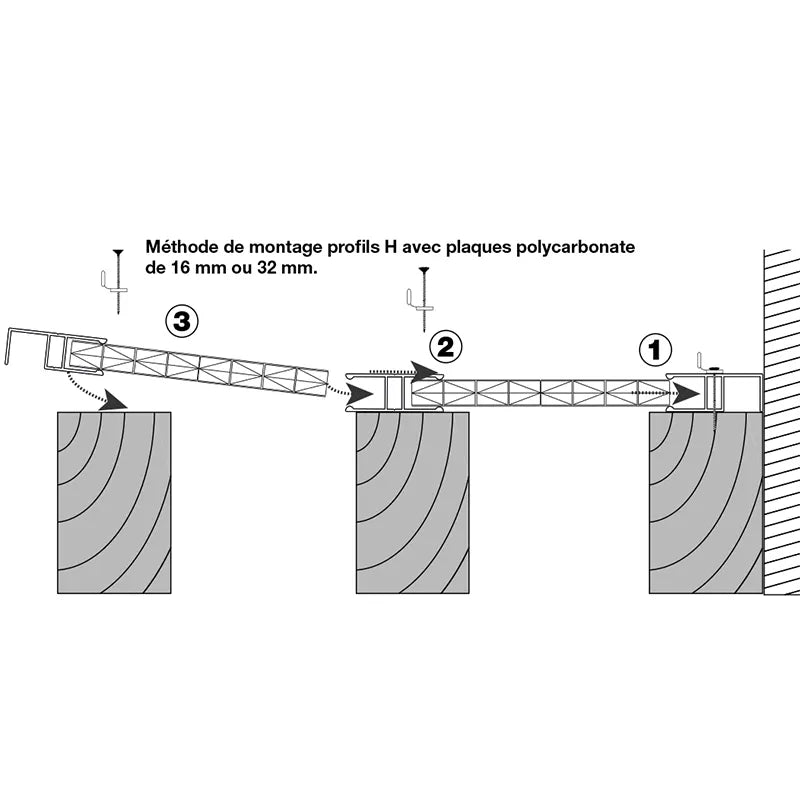 Méthode de montage profils H avec plaques polycarbonate de 16 mm ou 32 mm.

3

2

1