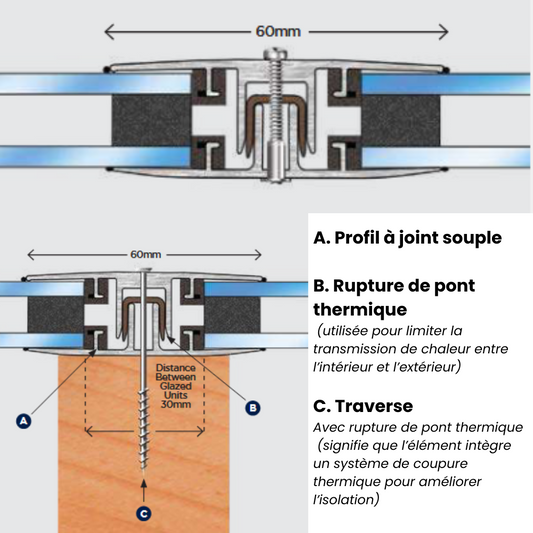 60mm

60mm

Distance Between Glazed Units 30mm

A

B

C

A. Profil à joint souple

B. Rupture de pont thermique
(utilisée pour limiter la transmission de chaleur entre l'intérieur et l'extérieur)

C. Traverse
Avec rupture de pont thermique (signifie que l'élément intègre un système de coupure thermique pour améliorer l'isolation)